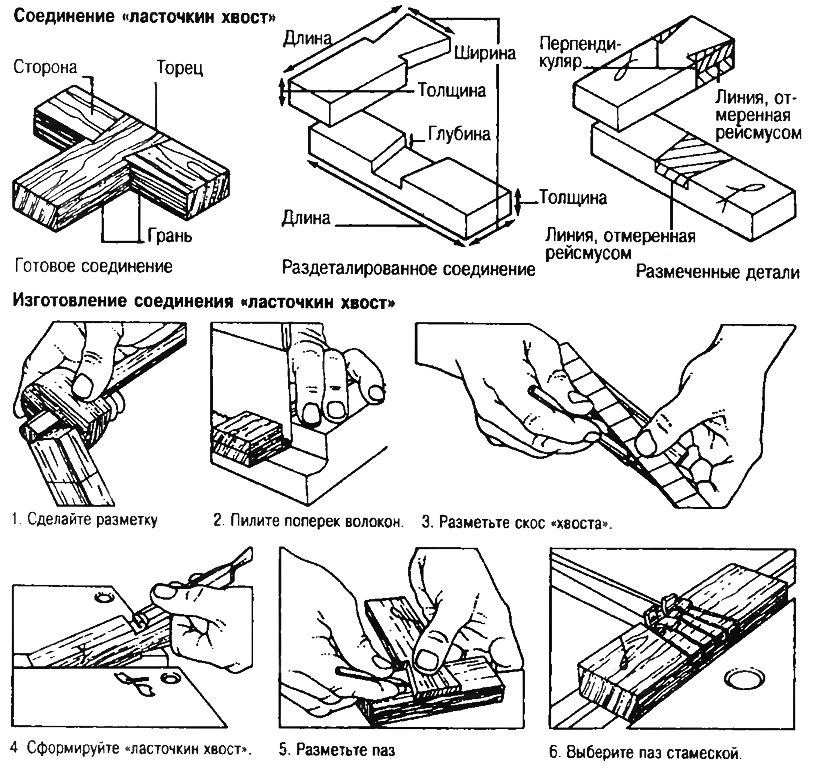 Соединение «ласточкин хвост»

Сторона

Торец

Грань

Готовое соединение

Длина

Ширина

Толщина

Глубина

Толщина

Длина

Разделалированное соединение

Перпендикуляр

Линия, отмеренная рейсмусом

Линия, отмеренная рейсмусом

Размеченные детали

Изготовление соединения «ласточкин хвост»

1. Сделайте разметку

2. Пилите поперек волокон.

3. Разметьте скос «хвоста».

4 Сформируйте «ласточкин хвост».

5. Разметьте паз

6. Выберите паз стамеской.