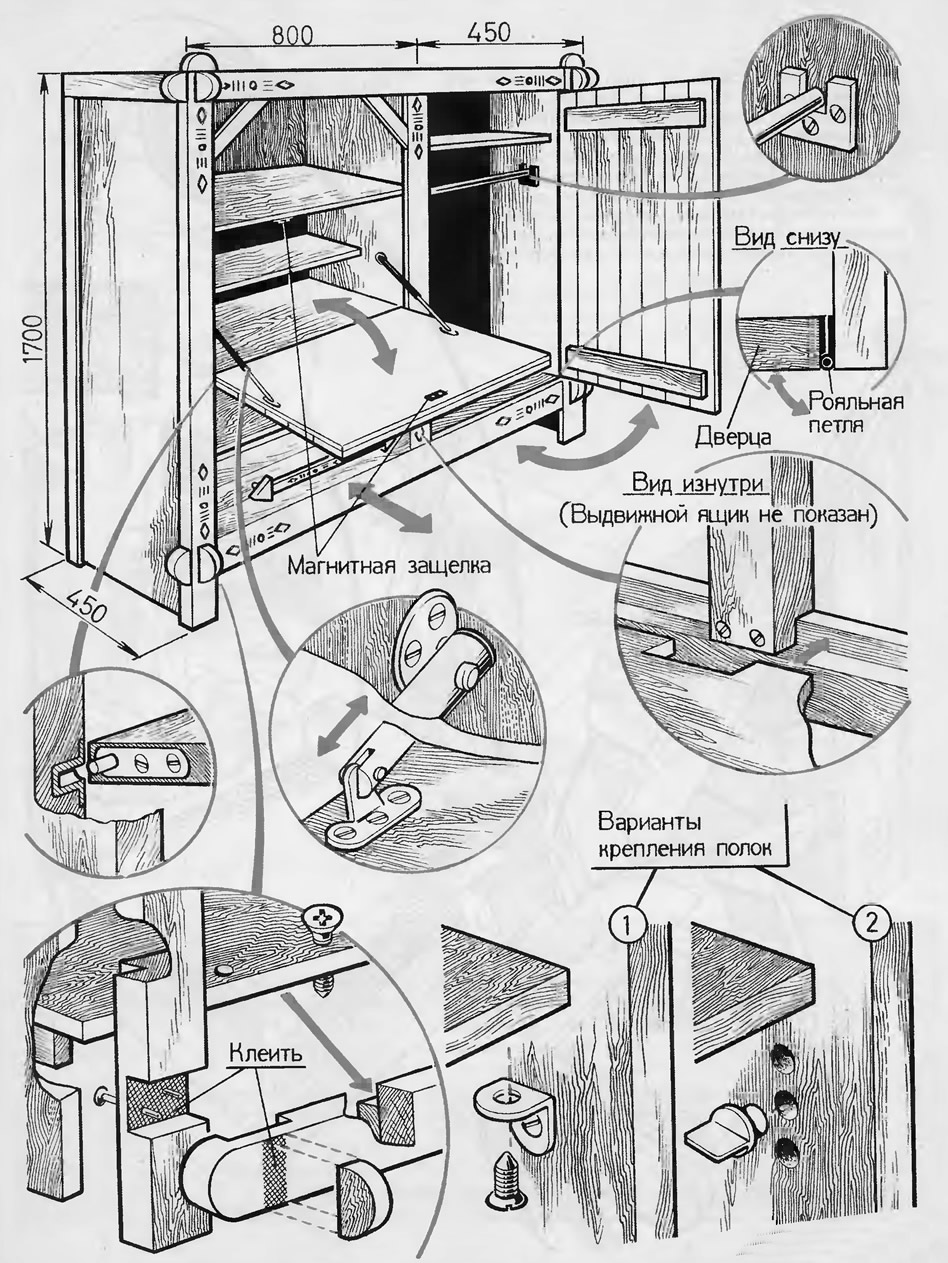 800

450

1700

450

Вид снизу

Рояльная петля

Дверца

Вид изнутри
(Выдвижной ящик не показан)

Магнитная защелка

Варианты крепления полок

1

2

Клеить