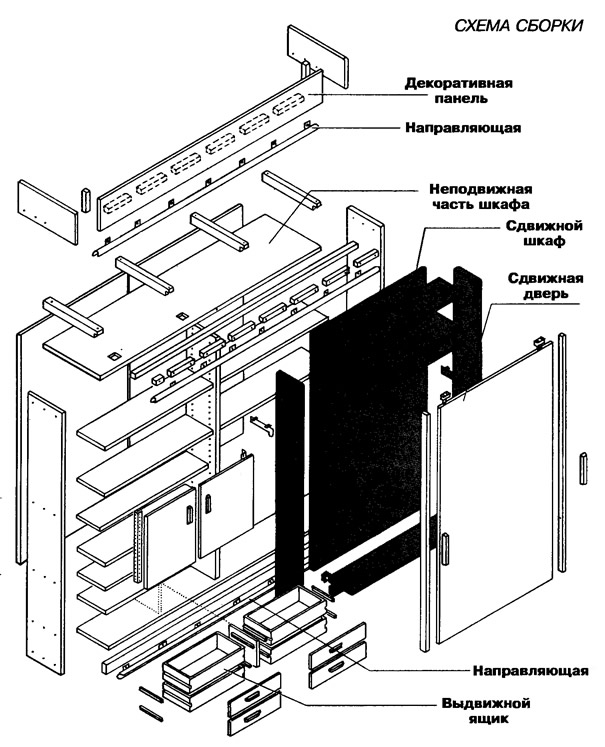 СХЕМА СБОРКИ

Декоративная панель

Направляющая

Неподвижная часть шкафа

Сдвижной шкаф

Сдвижная дверь

Направляющая

Выдвижной ящик