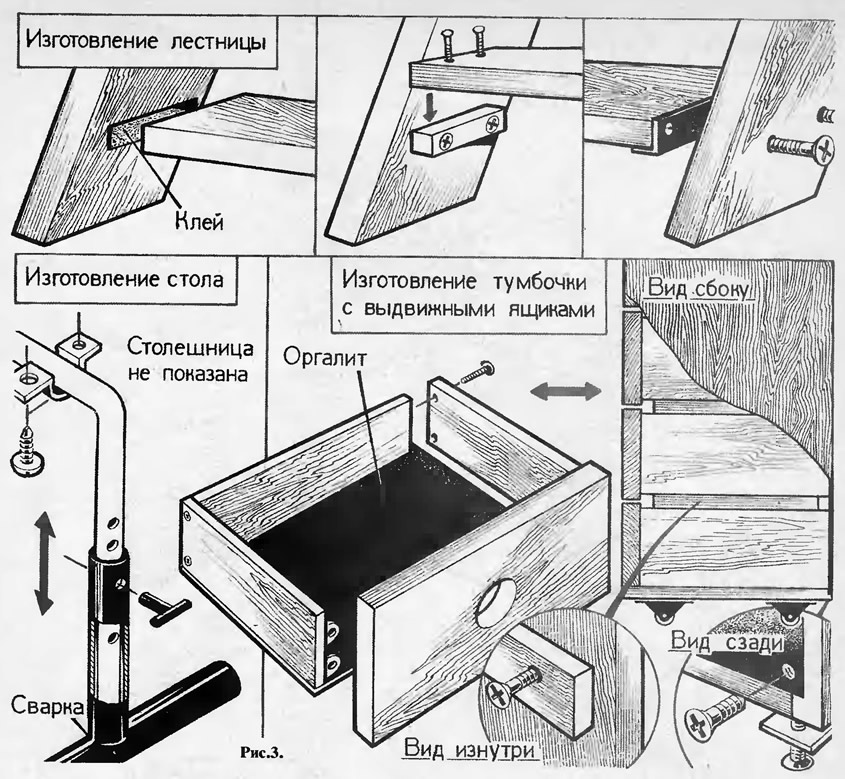 Изготовление лестницы

Клей

Изготовление стола

Столешница не показана

Сварка

Изготовление тумбочки с выдвижными ящиками

Оргалит

Вид сбоку

Вид сзади

Вид изнутри

Рис.3.