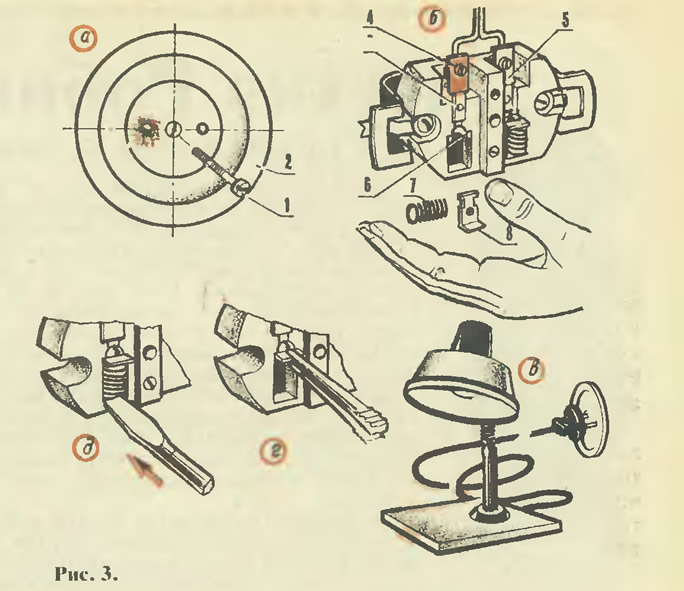 а
2
1
б
4
5
6
7
8
д
г
в
Рис. 3.