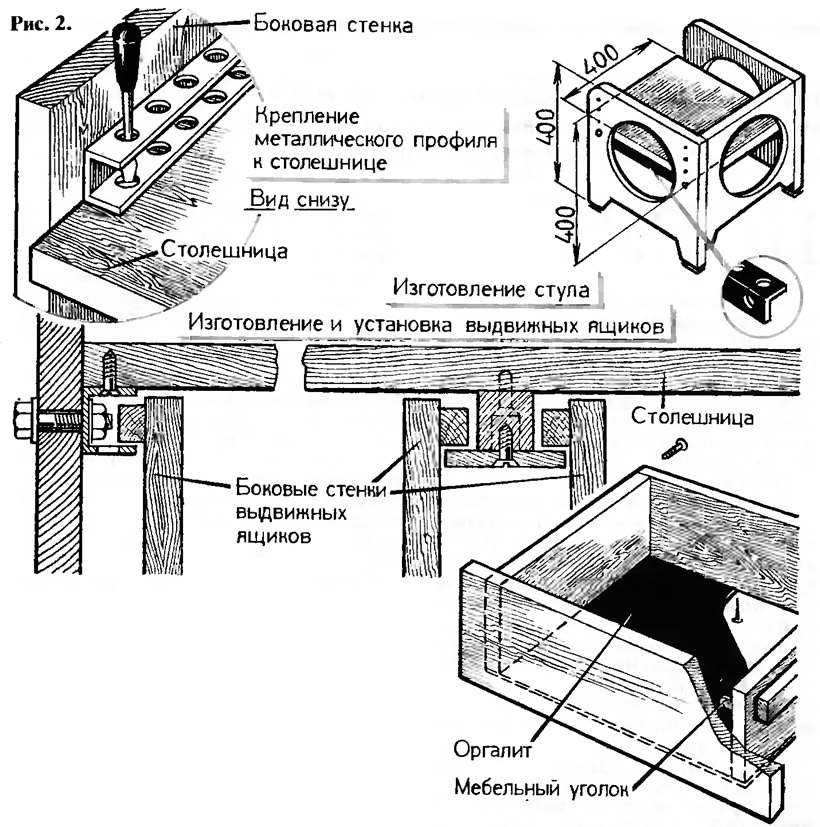 Рис. 2.

Боковая стенка

Крепление металлического профиля к столешнице

Вид снизу

Столешница

400

400

400

Изготовление стула

Изготовление и установка выдвижных ящиков

Столешница

Боковые стенки выдвижных ящиков

Оргалит

Мебельный уголок