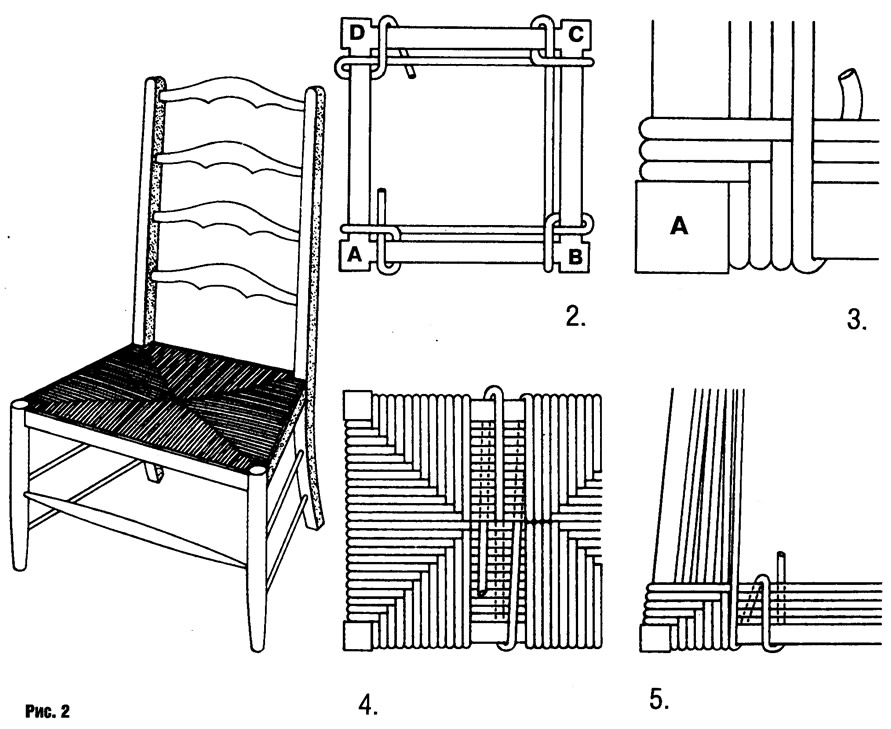 D
C
A
B
2.
A
3.
4.
5.
Рис. 2