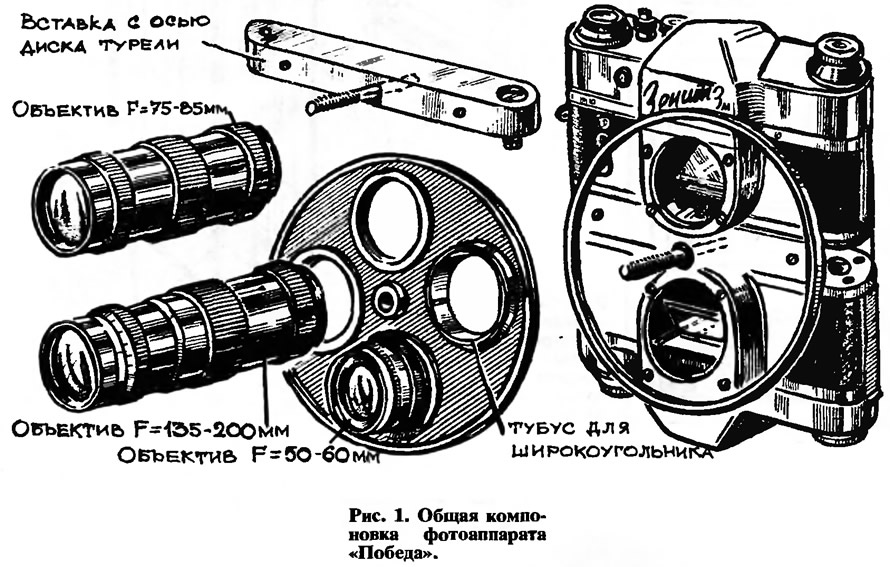 ВСТАВКА С ОСЬЮ ДИСКА ТУРЕЛИ

ОБЪЕКТИВ F=75-85мм

Зенит 3м

ОБЪЕКТИВ F=135-200мм

ОБЪЕКТИВ F=50-60мм

ТУБУС ДЛЯ ШИРОКОУГОЛЬНИКА

Рис. 1. Общая компоновка фотоаппарата «Победа».