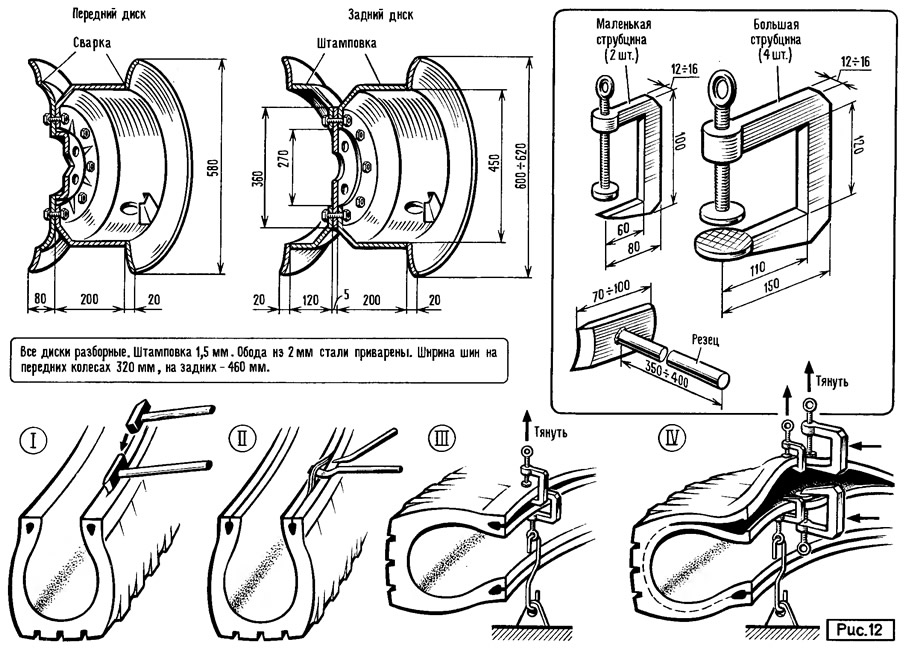 Передний диск

Сварка

580

80

200

20

Задний диск

Штамповка

360

270

450

600÷620

20

120

5

200

20

Маленькая струбцина (2 шт.)

12÷16

100

60

80

Большая струбцина (4 шт.)

12÷16

120

110

150

70÷100

Резец

350÷400

Все диски разборные. Штамповка 1,5 мм. Обода из 2 мм стали приварены. Ширина шин на передних колесах 320 мм, на задних - 460 мм.

I

II

III

Тянуть

IV

Тянуть

Рис.12