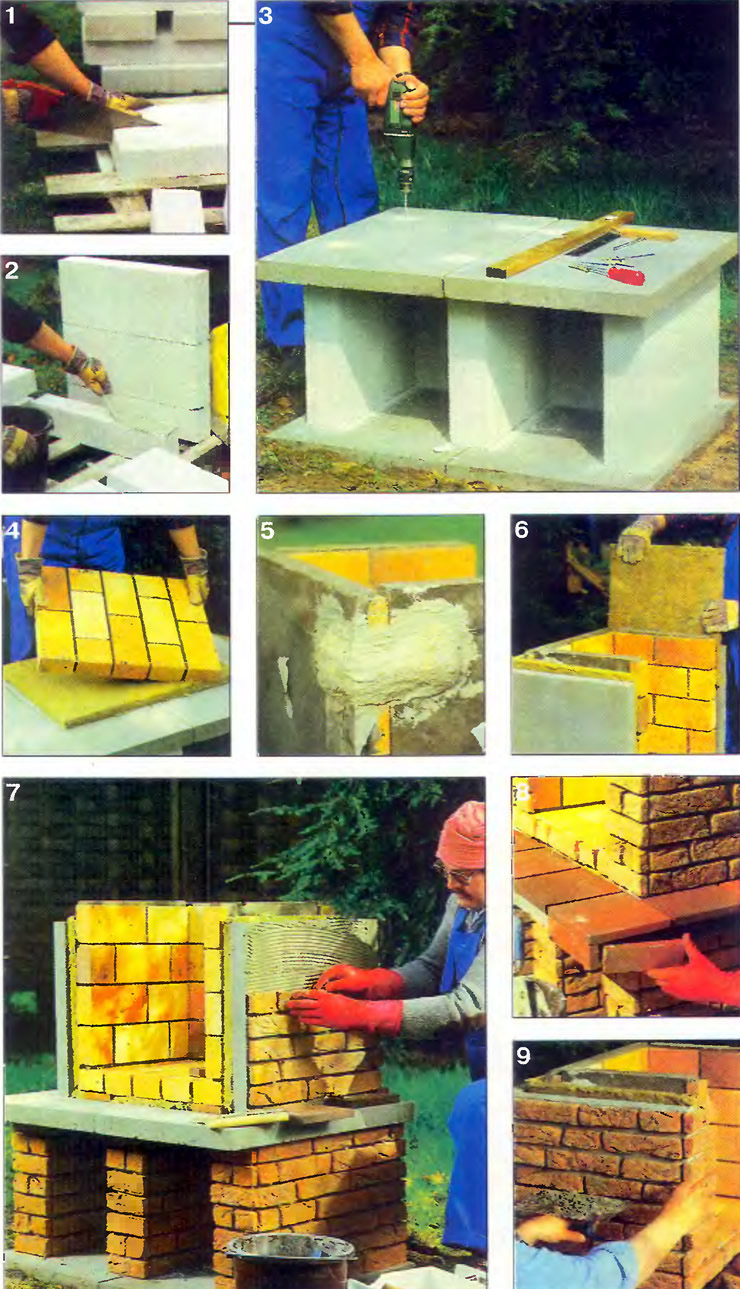 1

2

3

4

5

6

7

8

9