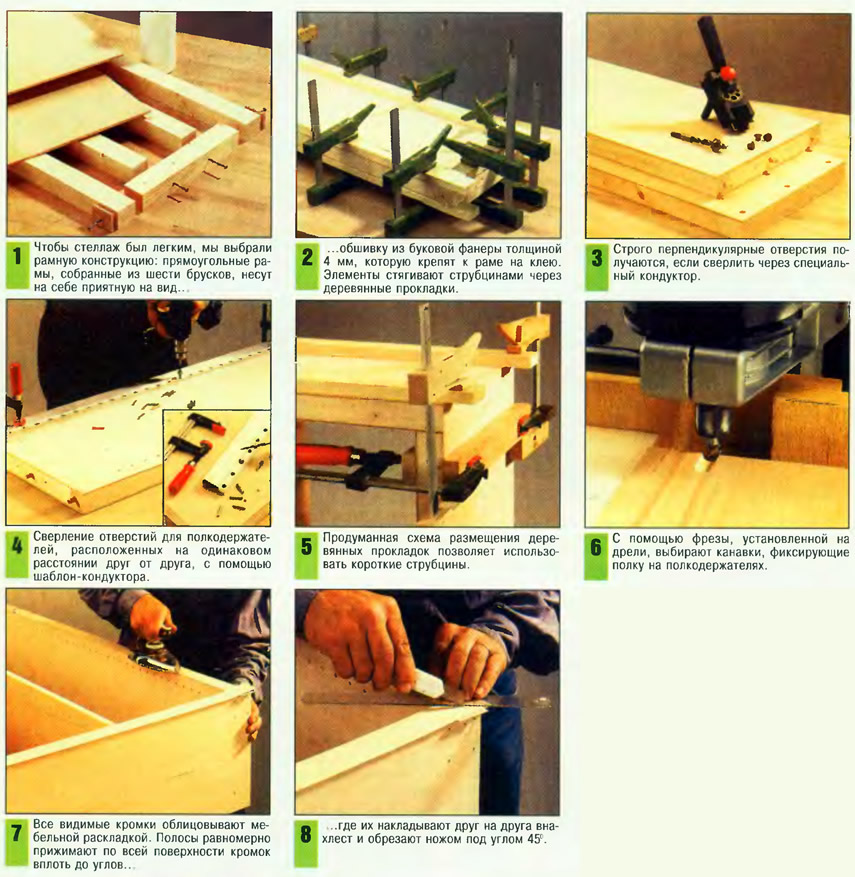 1 Чтобы стеллаж был легким, мы выбрали рамную конструкцию: прямоугольные рамы, собранные из шести брусков, несут на себе приятную на вид...

2 ...обшивку из буковой фанеры толщиной 4 мм, которую крепят к раме на клею. Элементы стягивают струбцинами через деревянные прокладки.

3 Строго перпендикулярные отверстия получаются, если сверлить через специальный кондуктор.

4 Сверление отверстий для полкодержателей, расположенных на одинаковом расстоянии друг от друга, с помощью шаблон-кондуктора.

5 Продуманная схема размещения деревянных прокладок позволяет использовать короткие струбцины.

6 С помощью фрезы, установленной на дрели, выбирают канавки, фиксирующие полку на полкодержателях.

7 Все видимые кромки облицовывают мебельной раскладкой. Полосы равномерно прижимают по всей поверхности кромок вплоть до углов...

8 ...где их накладывают друг на друга внахлест и обрезают ножом под углом $45^\circ$.