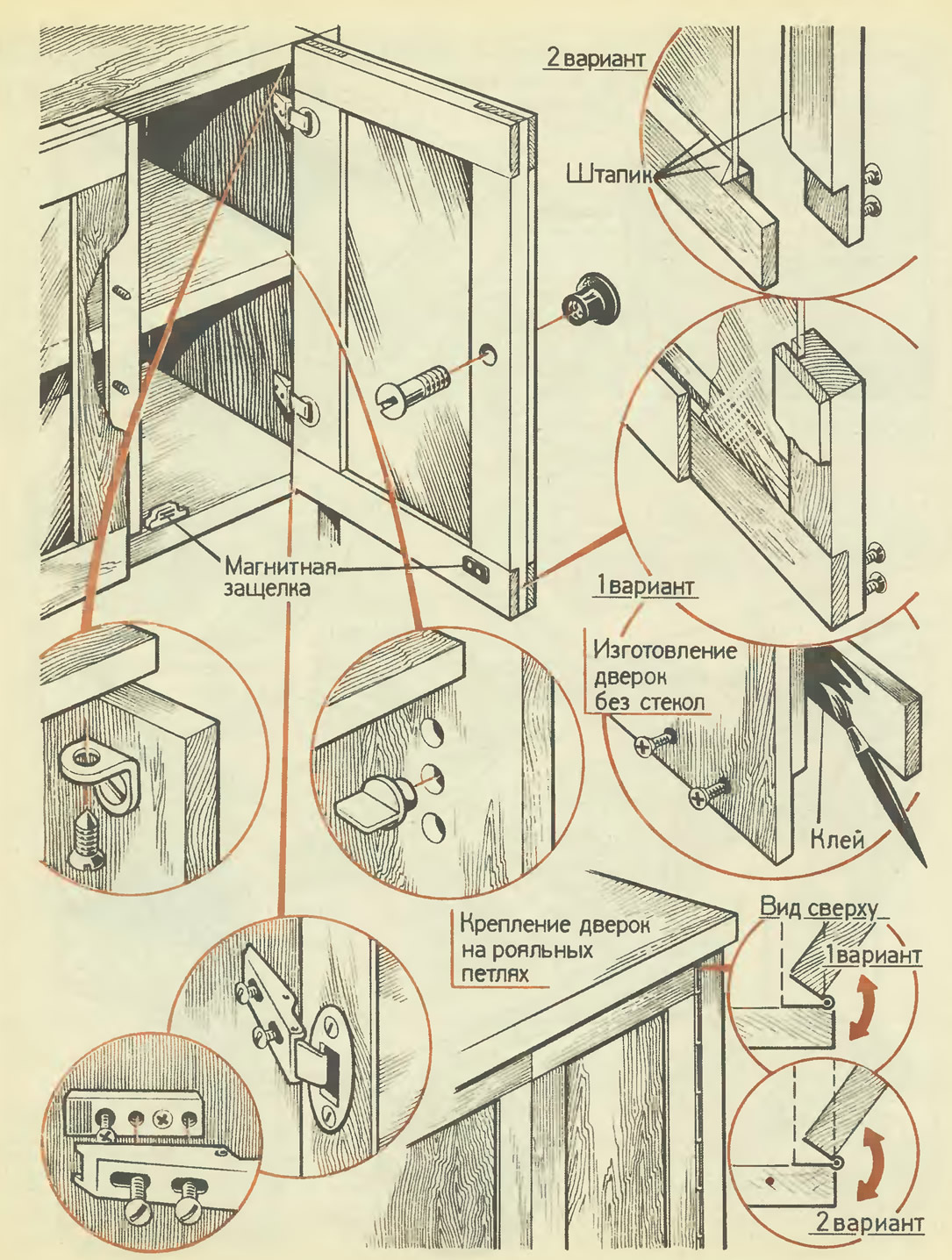 2 вариант

Штапик

Магнитная защелка

1 вариант

Изготовление дверок без стекол

Клей

Крепление дверок на рояльных петлях

Вид сверху

1 вариант

2 вариант