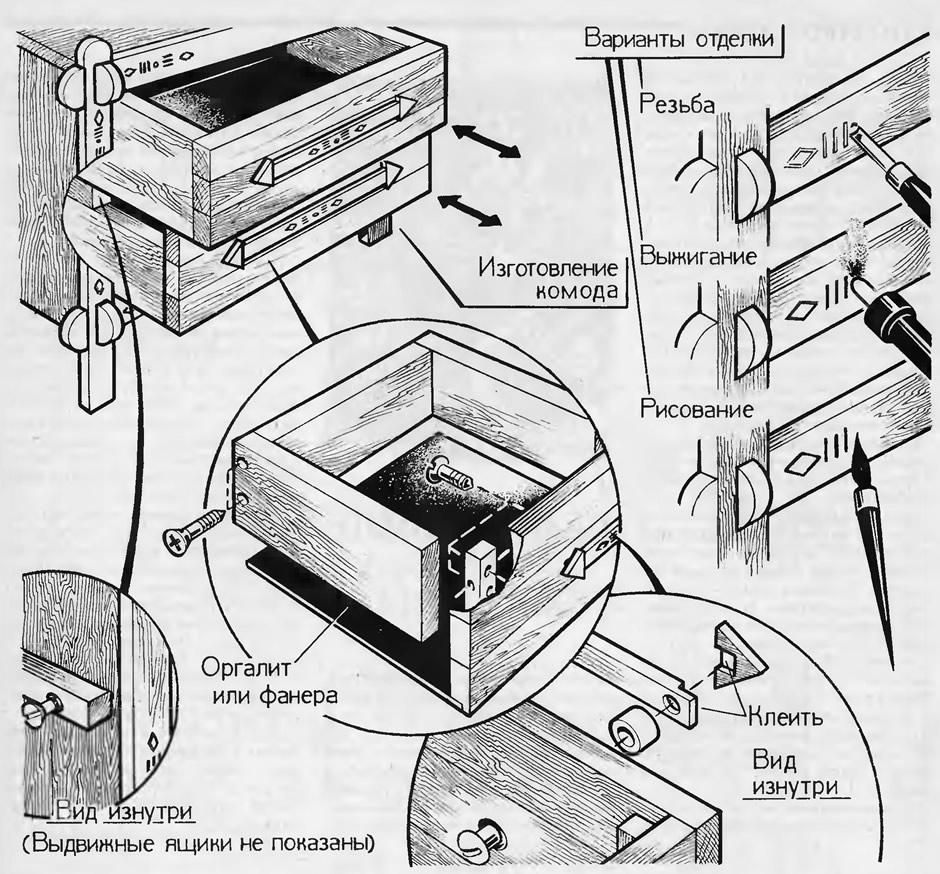 Варианты отделки

Резьба

Выжигание

Рисование

Изготовление комода

Оргалит или фанера

Клеить

Вид изнутри

Вид изнутри
(Выдвижные ящики не показаны)