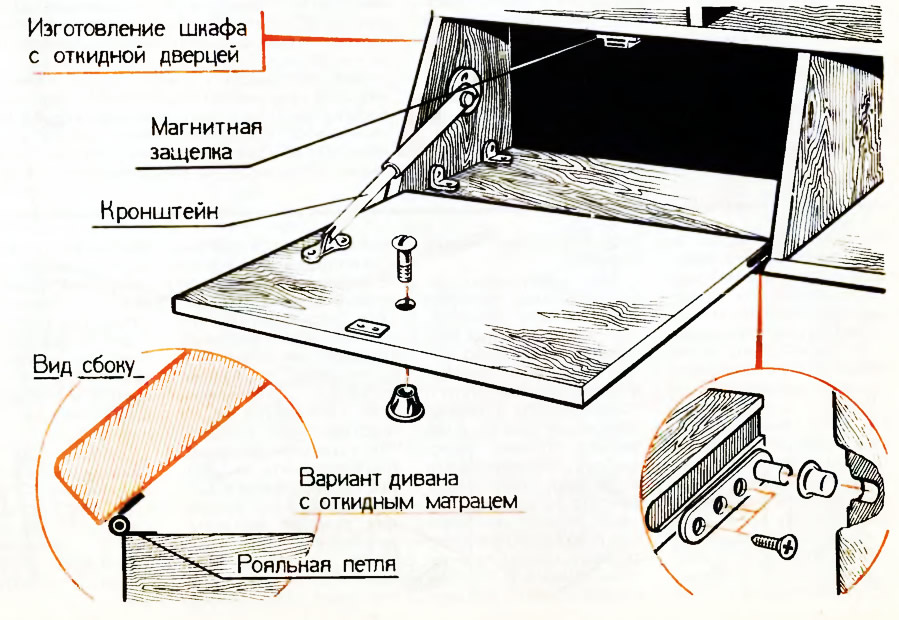 Изготовление шкафа с откидной дверцей

Магнитная защелка

Кронштейн

Вид сбоку

Вариант дивана с откидным матрацем

Рояльная петля