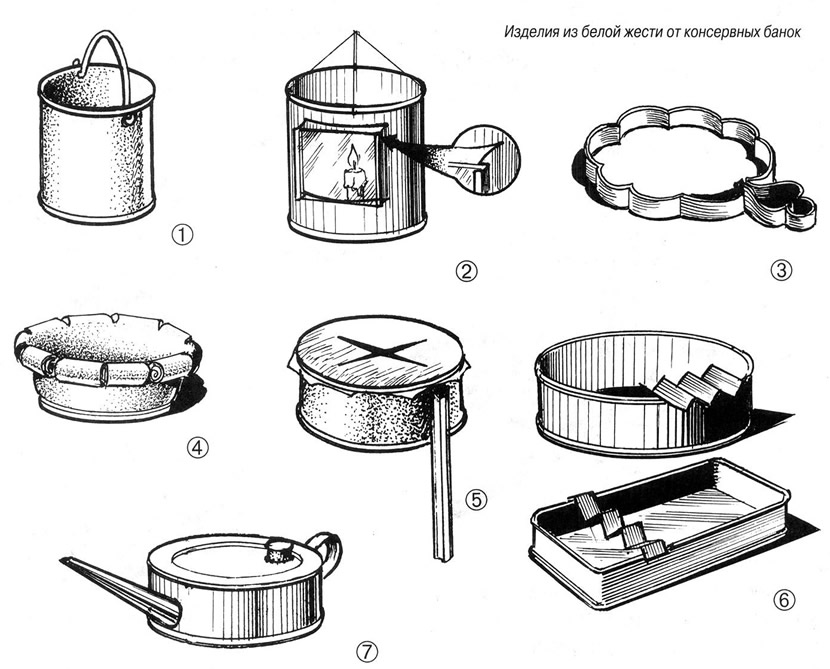 Изделия из белой жести от консервных банок

①

②

③

④

⑤

⑥

⑦