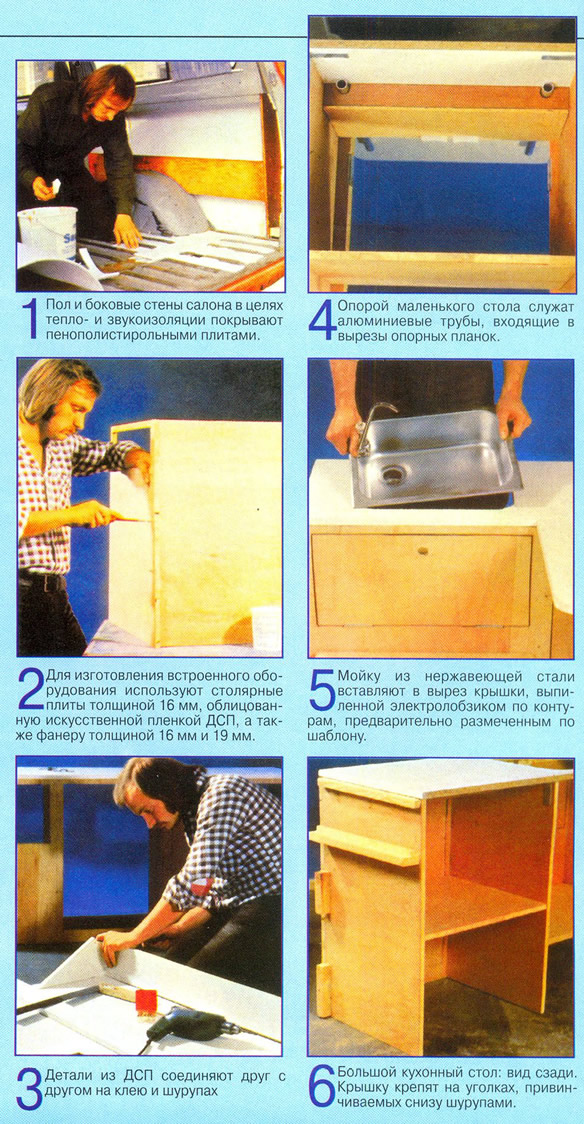 1 Пол и боковые стены салона в целях тепло- и звукоизоляции покрывают пенополистирольными плитами.

2 Для изготовления встроенного оборудования используют столярные плиты толщиной 16 мм, облицованную искусственной пленкой ДСП, а также фанеру толщиной 16 мм и 19 мм.

3 Детали из ДСП соединяют друг с другом на клею и шурупах

4 Опорой маленького стола служат алюминиевые трубы, входящие в вырезы опорных планок.

5 Мойку из нержавеющей стали вставляют в вырез крышки, выпиленной электролобзиком по контурам, предварительно размеченным по шаблону.

6 Большой кухонный стол: вид сзади. Крышку крепят на уголках, привинчиваемых снизу шурупами.