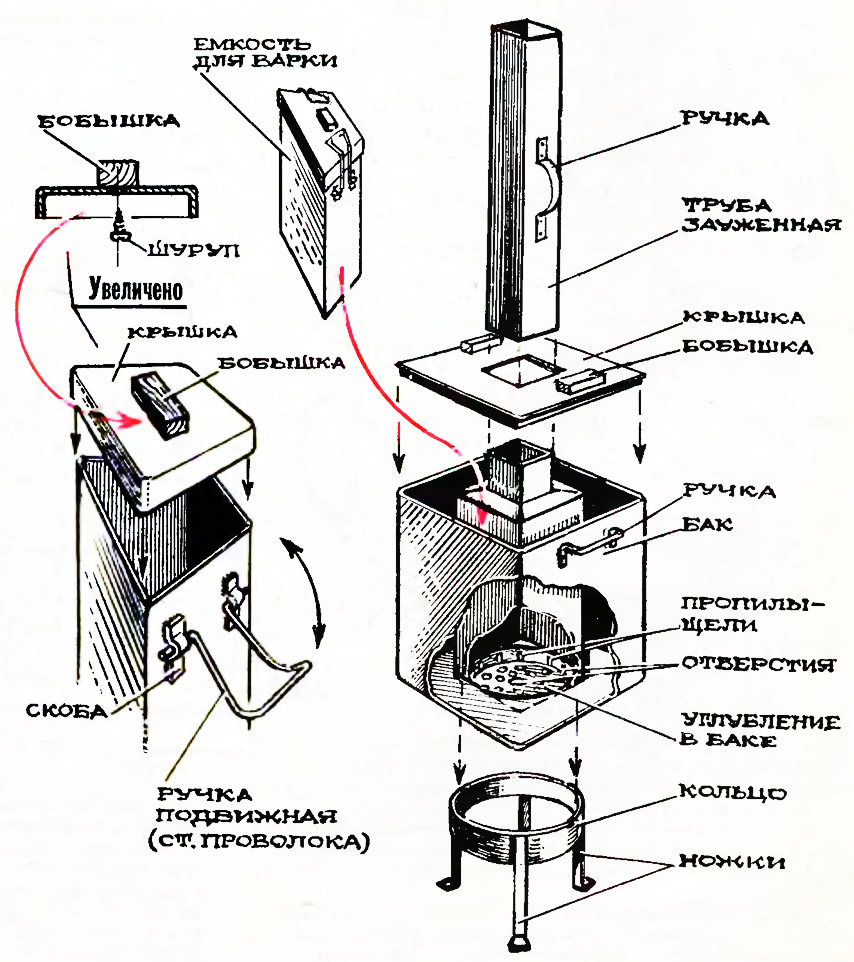 ЕМКОСТЬ ДЛЯ ВАРКИ

БОБЫШКА

ШУРУП

Увеличено

КРЫШКА

БОБЫШКА

СКОБА

РУЧКА ПОДВИЖНАЯ (СТ. ПРОВОЛОКА)

РУЧКА

ТРУБА ЗАУЖЕННАЯ

КРЫШКА

БОБЫШКА

РУЧКА

БАК

ПРОПИЛЫ-ЩЕЛИ

ОТВЕРСТИЯ

УГЛУБЛЕНИЕ В БАКЕ

КОЛЬЦО

НОЖКИ