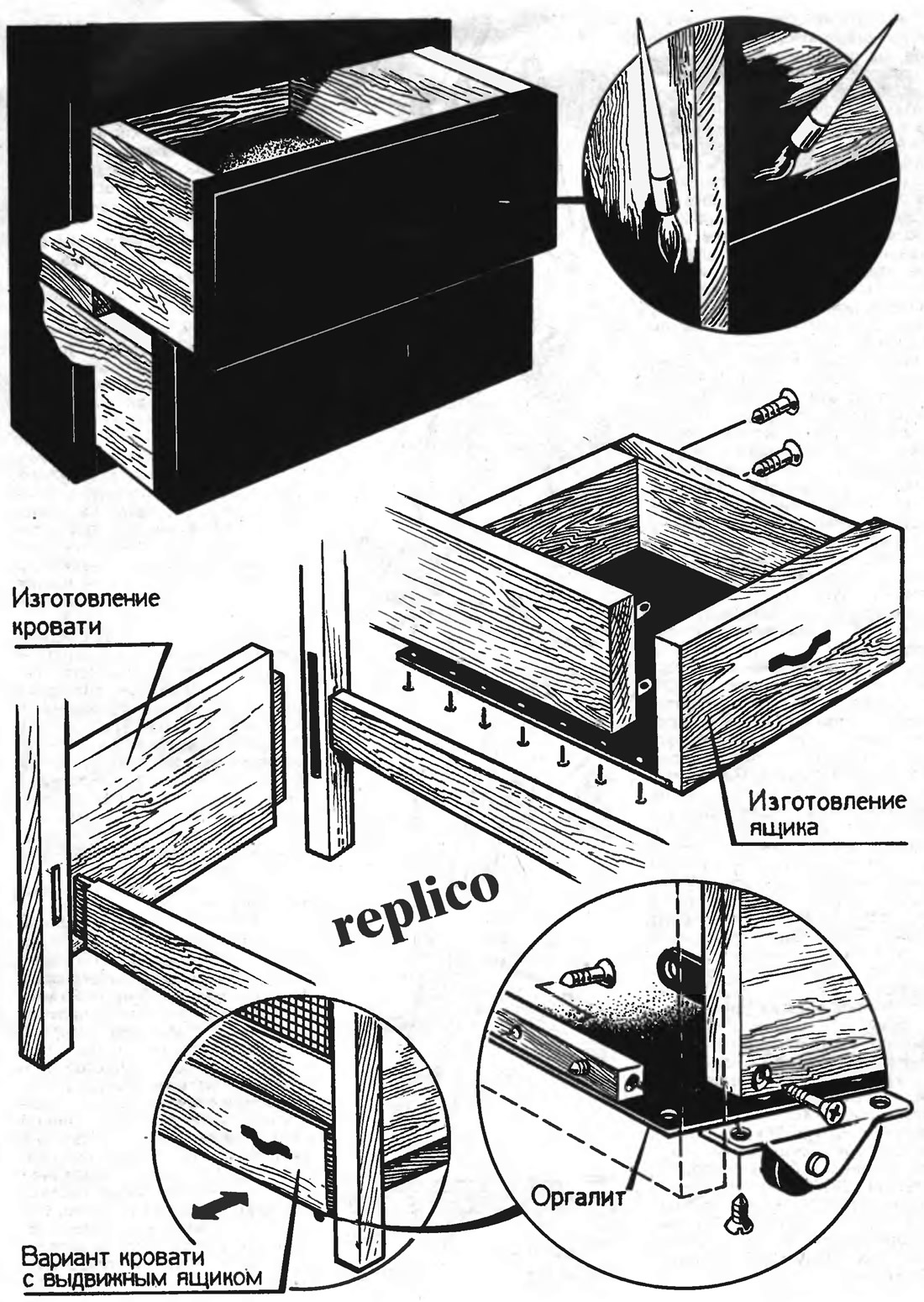 Изготовление кровати

Изготовление ящика

replico

Оргалит

Вариант кровати с выдвижным ящиком