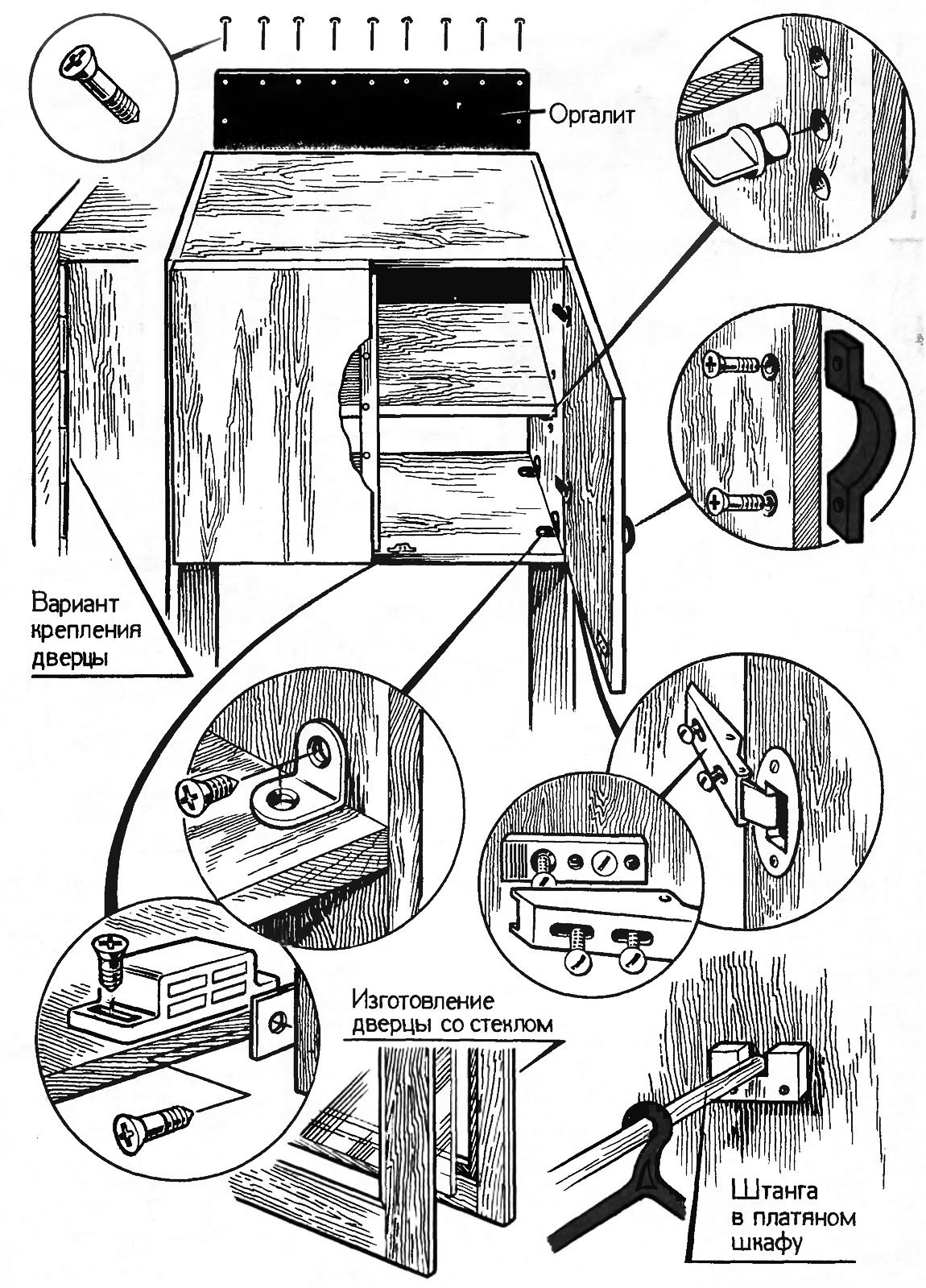 Оргалит

Вариант крепления дверцы

Изготовление дверцы со стеклом

Штанга в платяном шкафу