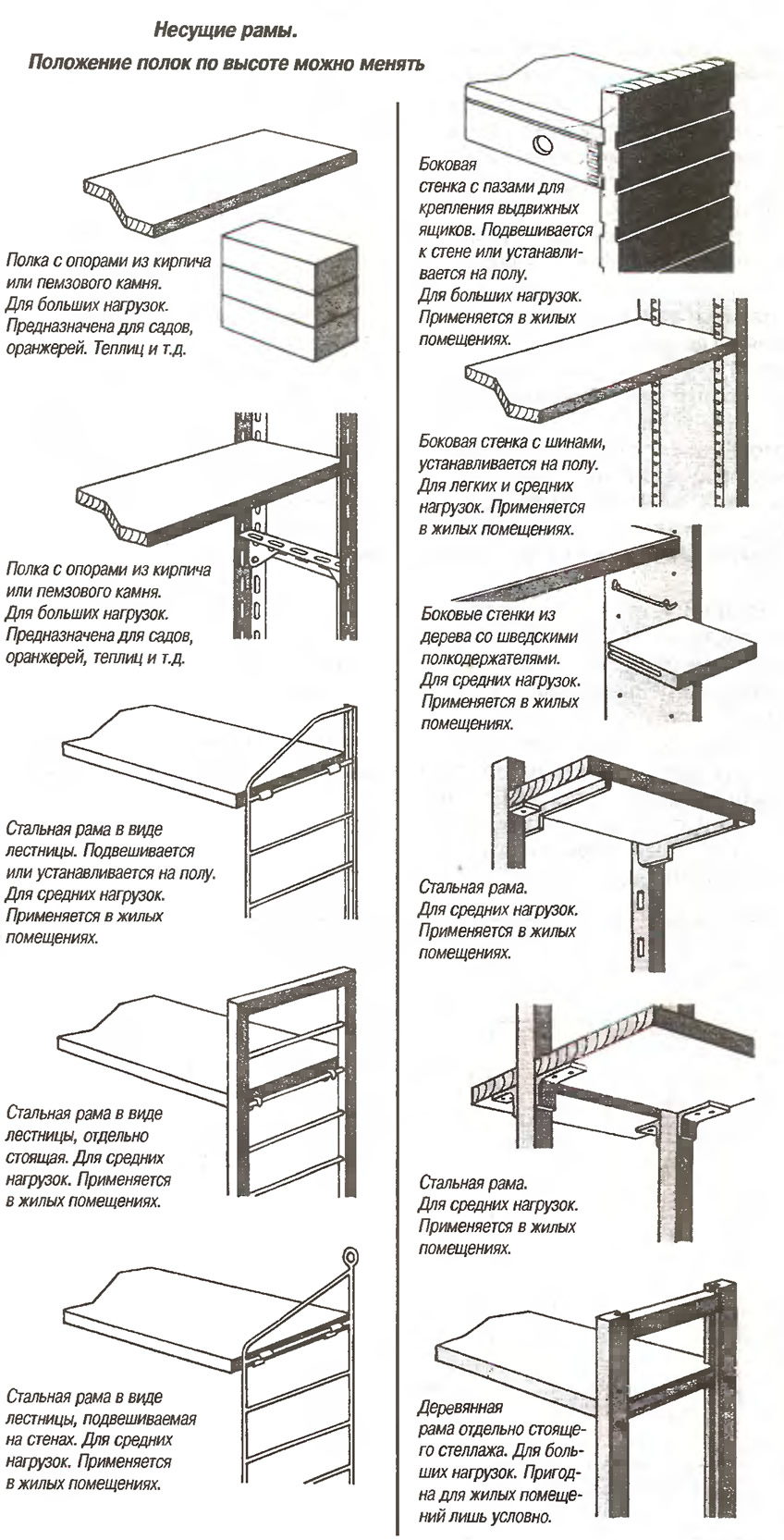 Несущие рамы.
Положение полок по высоте можно менять

Полка с опорами из кирпича или пемзового камня. Для больших нагрузок. Предназначена для садов, оранжерей. Теплиц и т.д.

Полка с опорами из кирпича или пемзового камня. Для больших нагрузок. Предназначена для садов, оранжерей, теплиц и т.д.

Стальная рама в виде лестницы. Подвешивается или устанавливается на полу. Для средних нагрузок. Применяется в жилых помещениях.

Стальная рама в виде лестницы, отдельно стоящая. Для средних нагрузок. Применяется в жилых помещениях.

Стальная рама в виде лестницы, подвешиваемая на стенах. Для средних нагрузок. Применяется в жилых помещениях.

Боковая стенка с пазами для крепления выдвижных ящиков. Подвешивается к стене или устанавливается на полу. Для больших нагрузок. Применяется в жилых помещениях.

Боковая стенка с шинами, устанавливается на полу. Для легких и средних нагрузок. Применяется в жилых помещениях.

Боковые стенки из дерева со шведскими полкодержателями. Для средних нагрузок. Применяется в жилых помещениях.

Стальная рама. Для средних нагрузок. Применяется в жилых помещениях.

Стальная рама. Для средних нагрузок. Применяется в жилых помещениях.

Деревянная рама отдельно стоящего стеллажа. Для больших нагрузок. Пригодна для жилых помещений лишь условно.