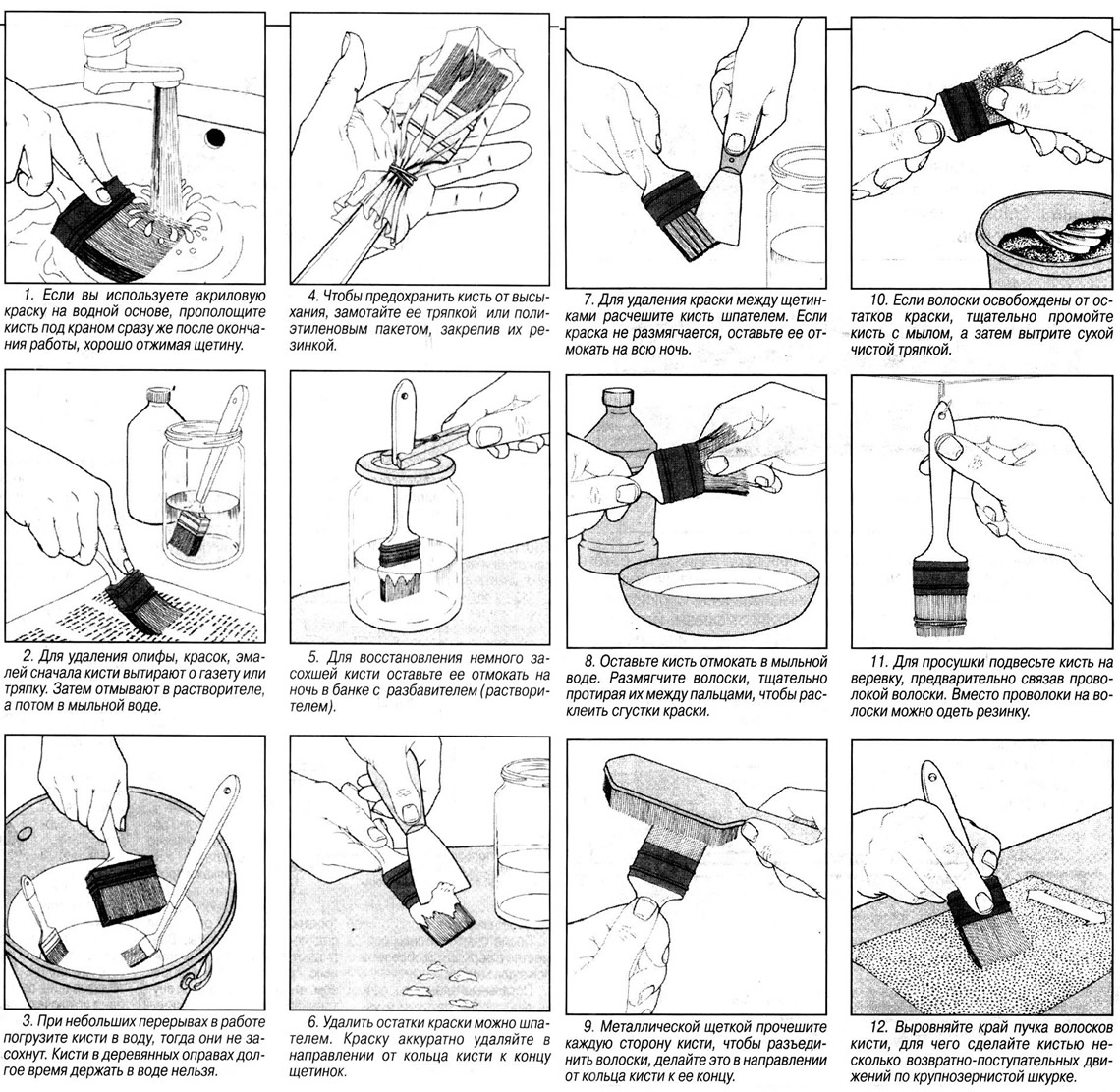 1. Если вы используете акриловую краску на водной основе, прополощите кисть под краном сразу же после окончания работы, хорошо отжимая щетину.

2. Для удаления олифы, красок, эмалей сначала кисти вытирают о газету или тряпку. Затем отмывают в растворителе, а потом в мыльной воде.

3. При небольших перерывах в работе погрузите кисти в воду, тогда они не засохнут. Кисти в деревянных оправах долгое время держать в воде нельзя.

4. Чтобы предохранить кисть от высыхания, замотайте ее тряпкой или полиэтиленовым пакетом, закрепив их резинкой.

5. Для восстановления немного засохшей кисти оставьте ее отмокать на ночь в банке с разбавителем (растворителем).

6. Удалить остатки краски можно шпателем. Краску аккуратно удаляйте в направлении от кольца кисти к концу щетинок.

7. Для удаления краски между щетинками расчешите кисть шпателем. Если краска не размягчается, оставьте ее отмокать на всю ночь.

8. Оставьте кисть отмокать в мыльной воде. Размягчите волоски, тщательно протирая их между пальцами, чтобы расклеить сгустки краски.

9. Металлической щеткой прочешите каждую сторону кисти, чтобы разъединить волоски, делайте это в направлении от кольца кисти к ее концу.

10. Если волоски освобождены от остатков краски, тщательно промойте кисть с мылом, а затем вытрите сухой чистой тряпкой.

11. Для просушки подвесьте кисть на веревку, предварительно связав проволокой волоски. Вместо проволоки на волоски можно одеть резинку.

12. Выровняйте край пучка волосков кисти, для чего сделайте кистью несколько возвратно-поступательных движений по крупнозернистой шкурке.