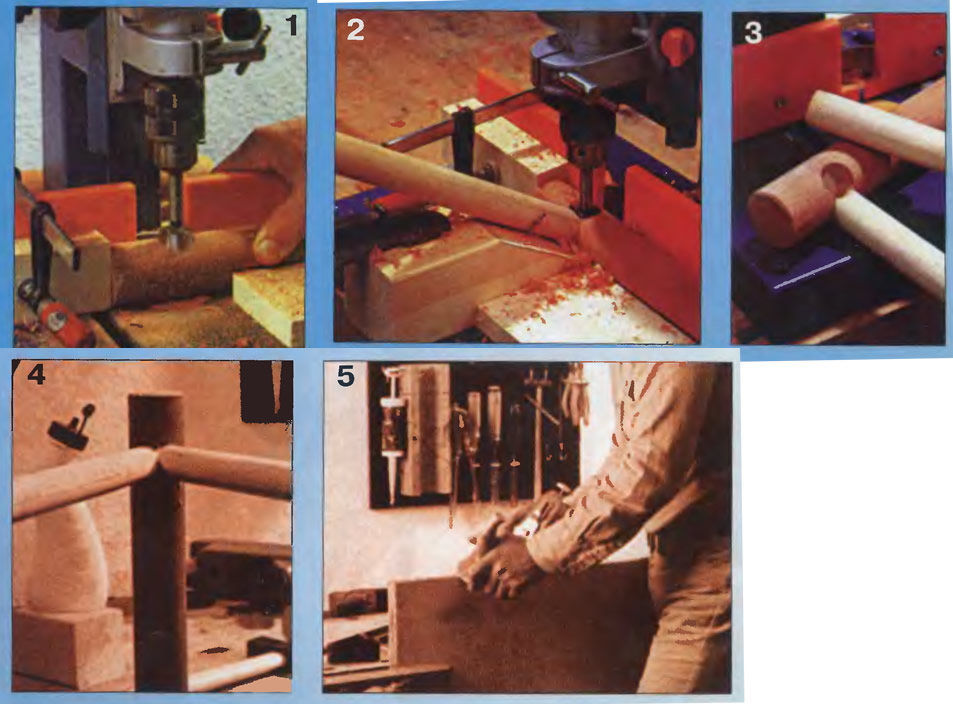 1

2

3

4

5